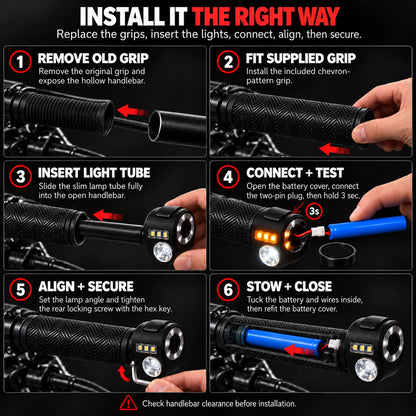 INSTALL IT THE RIGHT WAY

Replace the grips, insert the lights, connect, align, then secure.

1 REMOVE OLD GRIP

Remove the original grip and expose the hollow handlebar.

2 FIT SUPPLIED GRIP

Install the included chevron-pattern grip.

3 INSERT LIGHT TUBE

Slide the slim lamp tube fully into the open handlebar.

4 CONNECT + TEST

Open the battery cover, connect the two-pin plug, then hold 3 sec.

3s

5 ALIGN + SECURE

Set the lamp angle and tighten the rear locking screw with the hex key.

6 STOW + CLOSE

Tuck the battery and wires inside, then refit the battery cover.

Check handlebar clearance before installation.